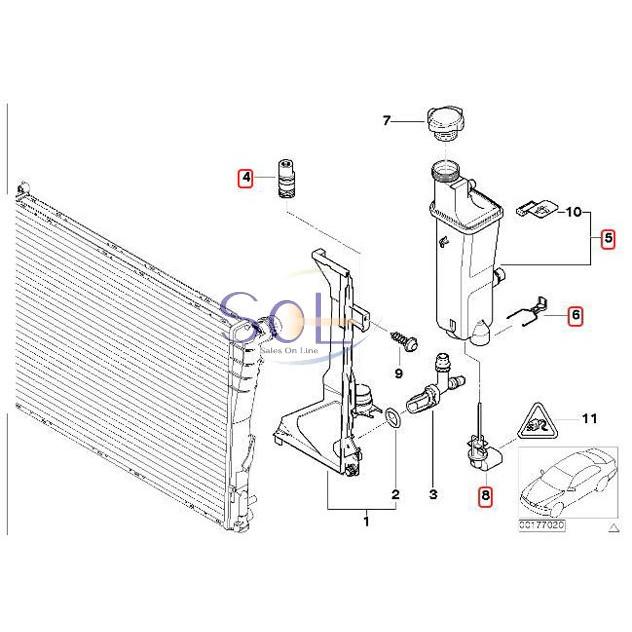 7
4
10
5
SOL
Sales On Line
6
9
11
2
3
8
1
00177020