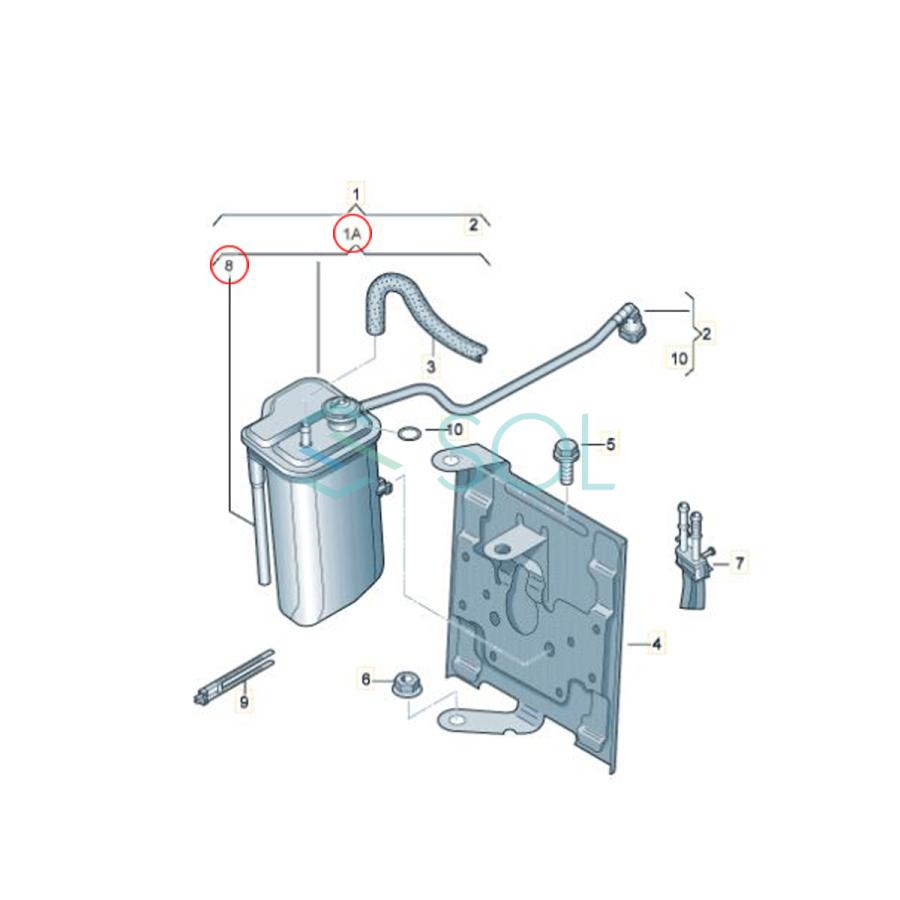 1
2
1A
8
3
2
10
10
SOL
5
7
4
6
9