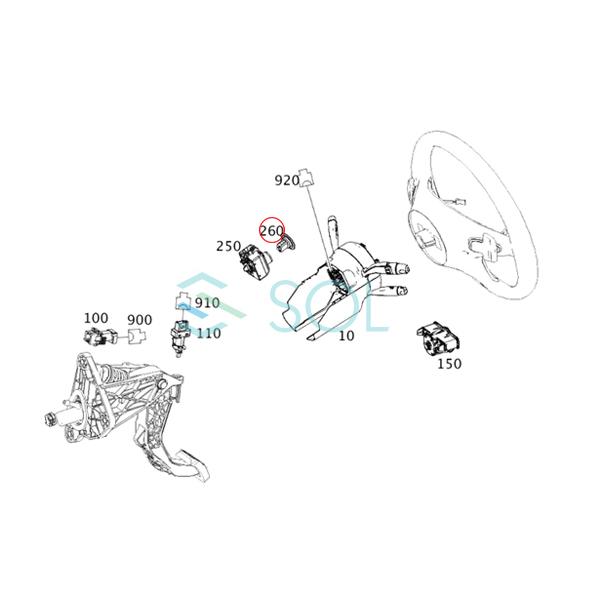 920
260
250
SOL
910
100
900
110
10
150