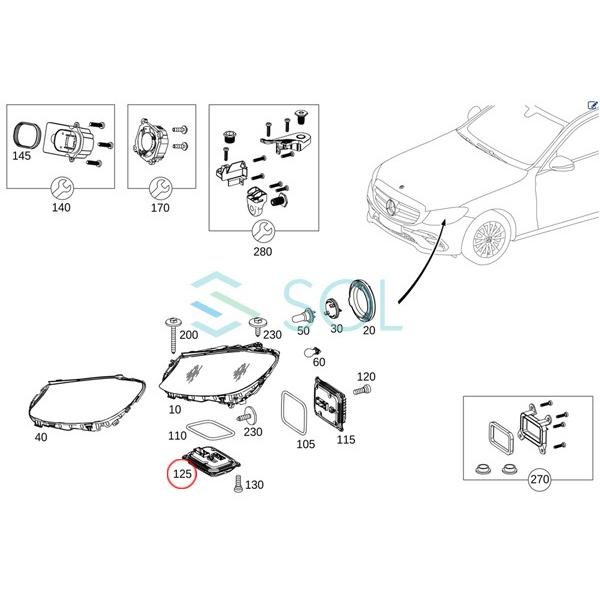 145
140
170
280
SOL
200
230
50
30
20
60
120
10
40
110
230
105
115
125
130
270