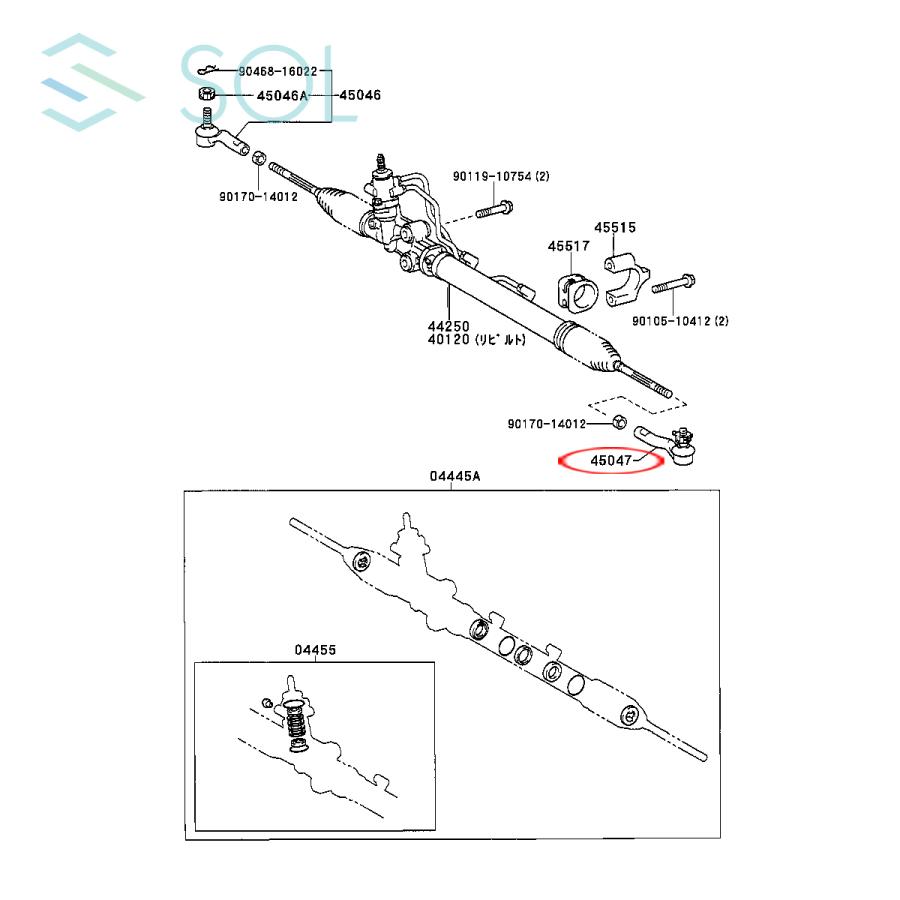 SOL

90468-16022
45046A
45046
90170-14012
90119-10754 (2)
45515
45517
90105-10412 (2)
44250
40120 (リビルト)
90170-14012
45047
04445A
04455