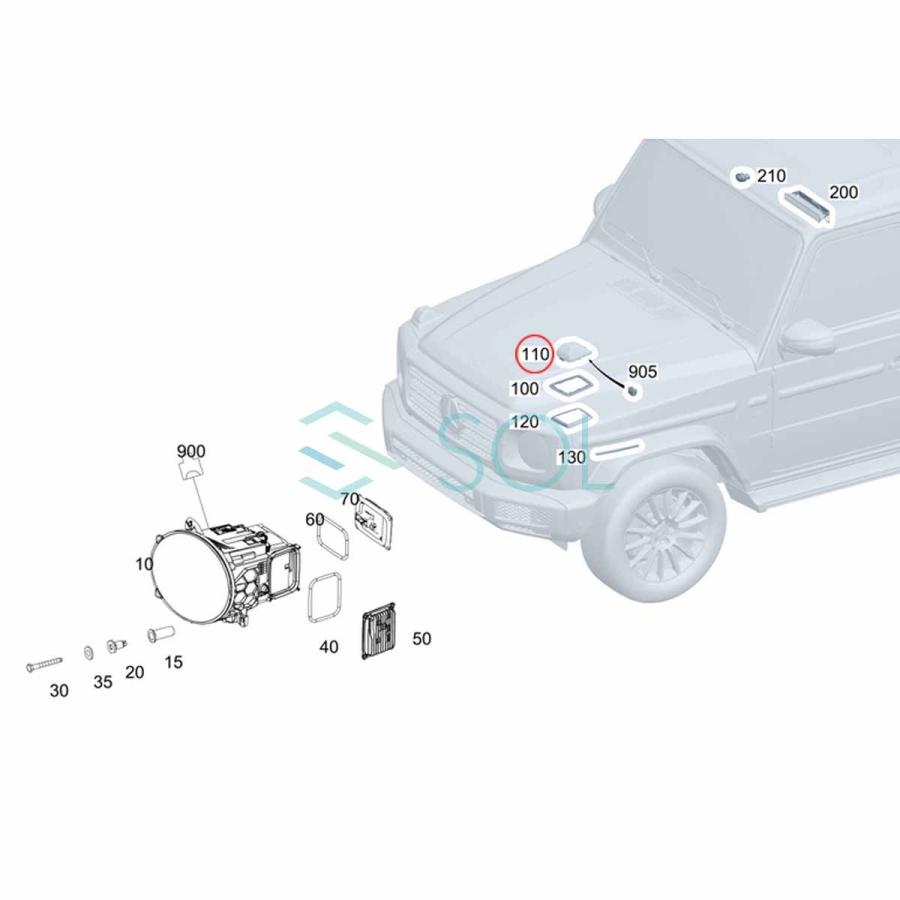 210
200
110
905
100
120
130
SOL
900
70
60
10
40
50
30
35
20
15