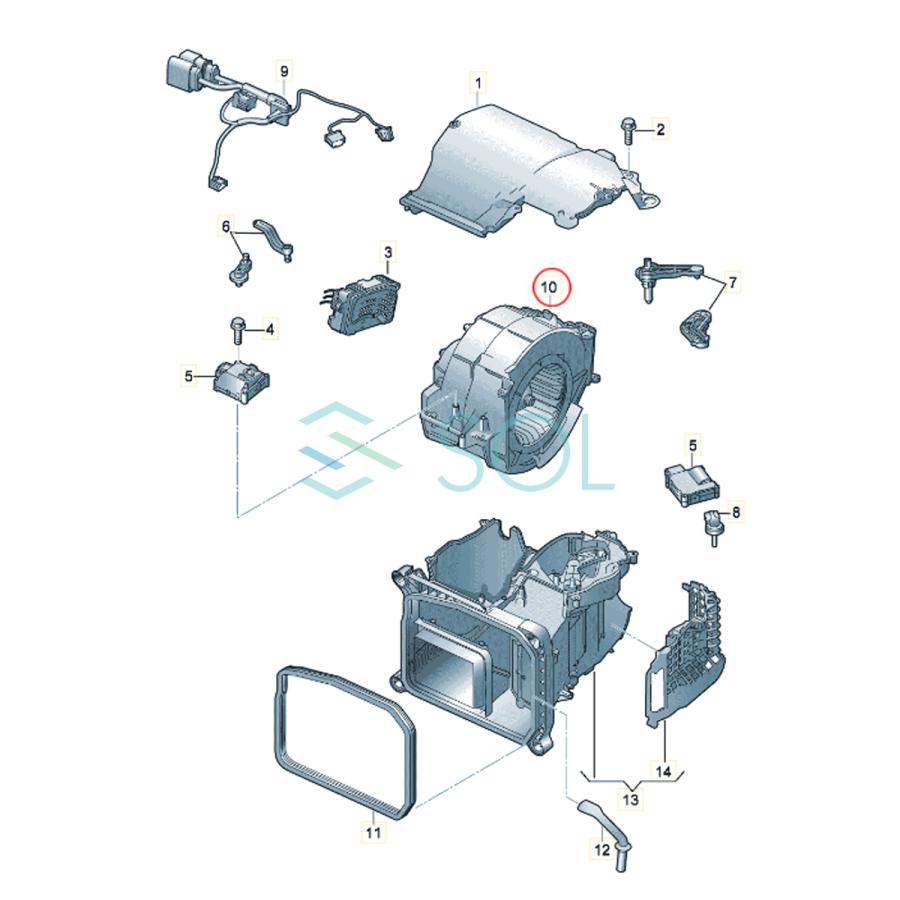 9
1
2
6
3
10
7
4
5
SOL
5
8
14
13
11
12