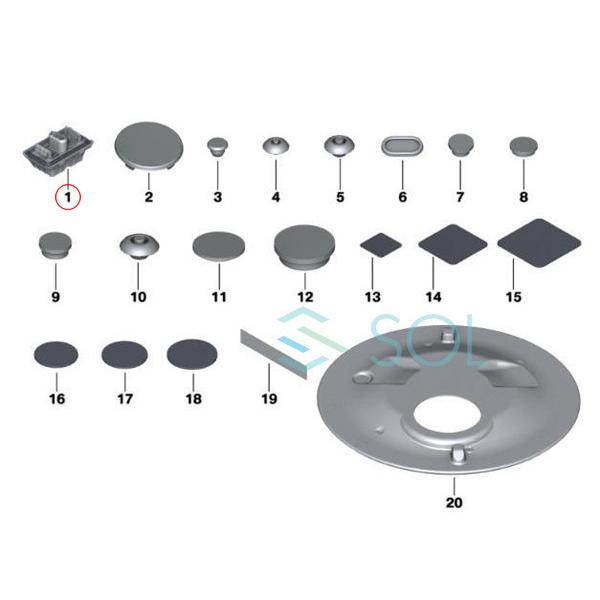 1 2 3 4 5 6 7 8

9 10 11 12 13 14 15

SOL

16 17 18 19

20