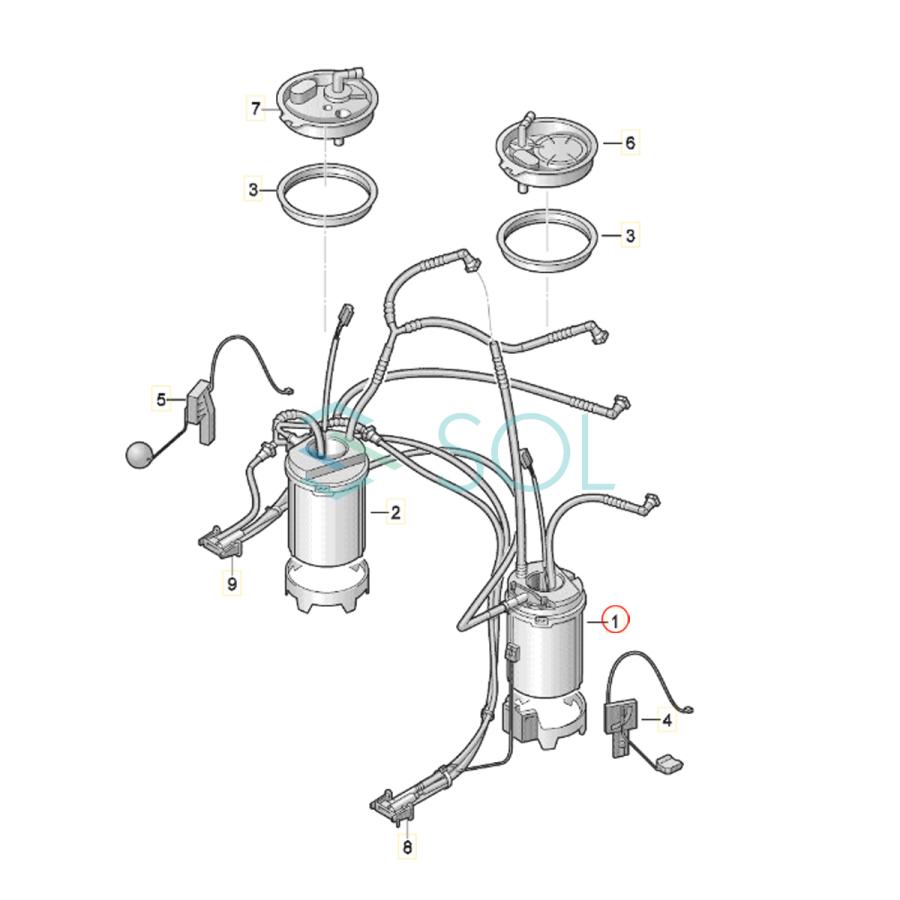 7
6
3
3
5
SOL
2
9
1
4
8