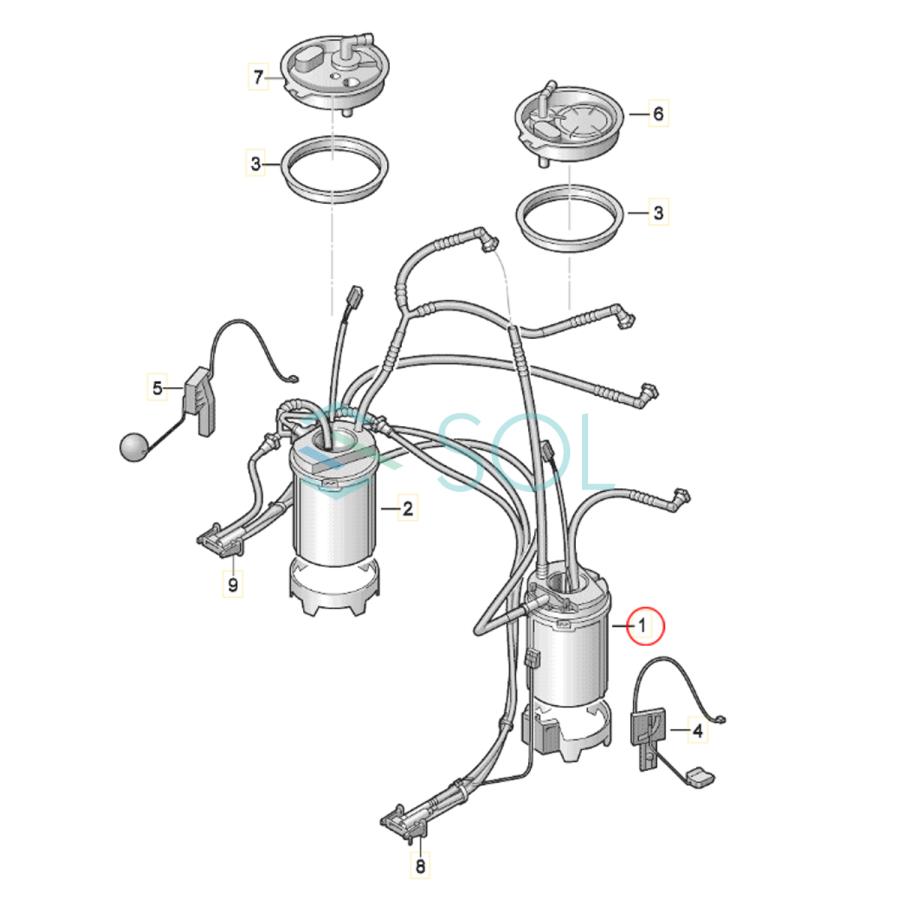 7
6
3
3
5
SOL
2
9
1
4
8