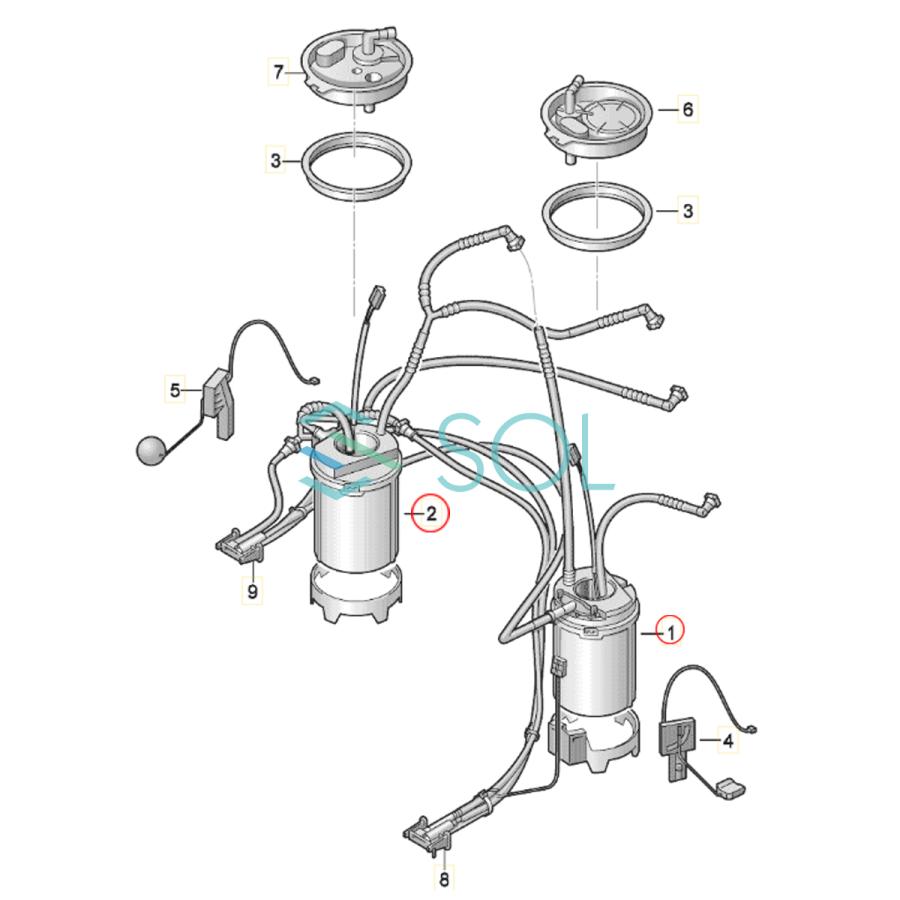 7
6
3
3
5
SOL
2
9
1
4
8