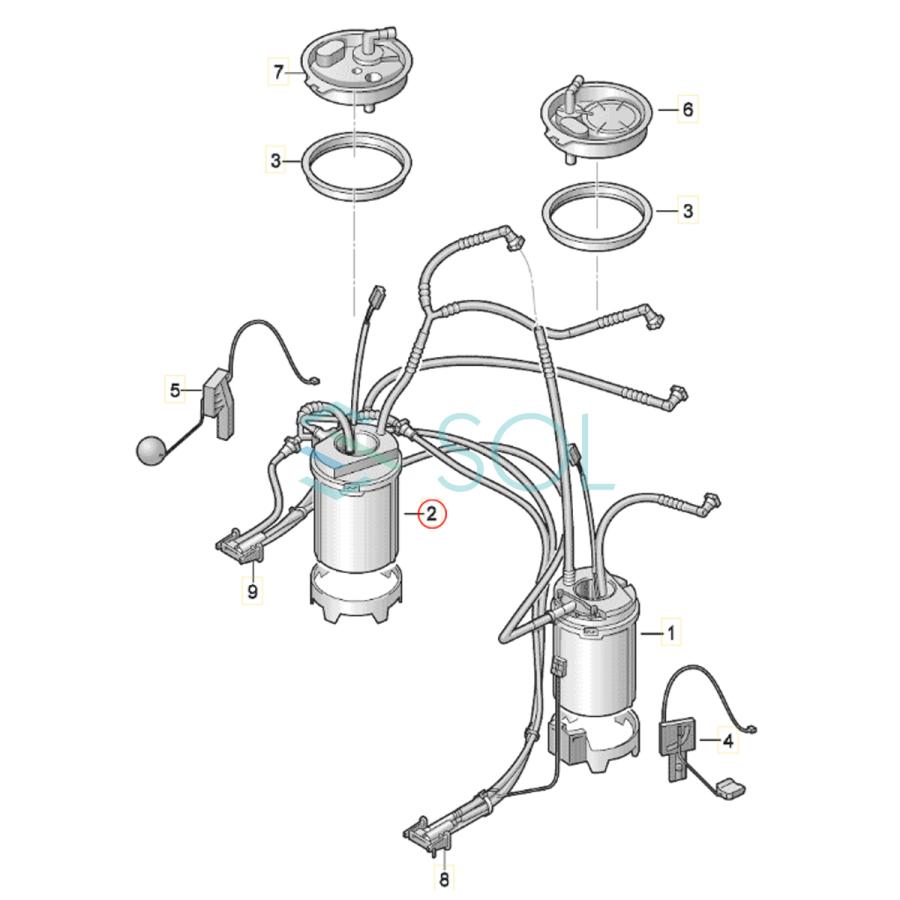 7
6
3
3
5
SOL
2
9
1
4
8