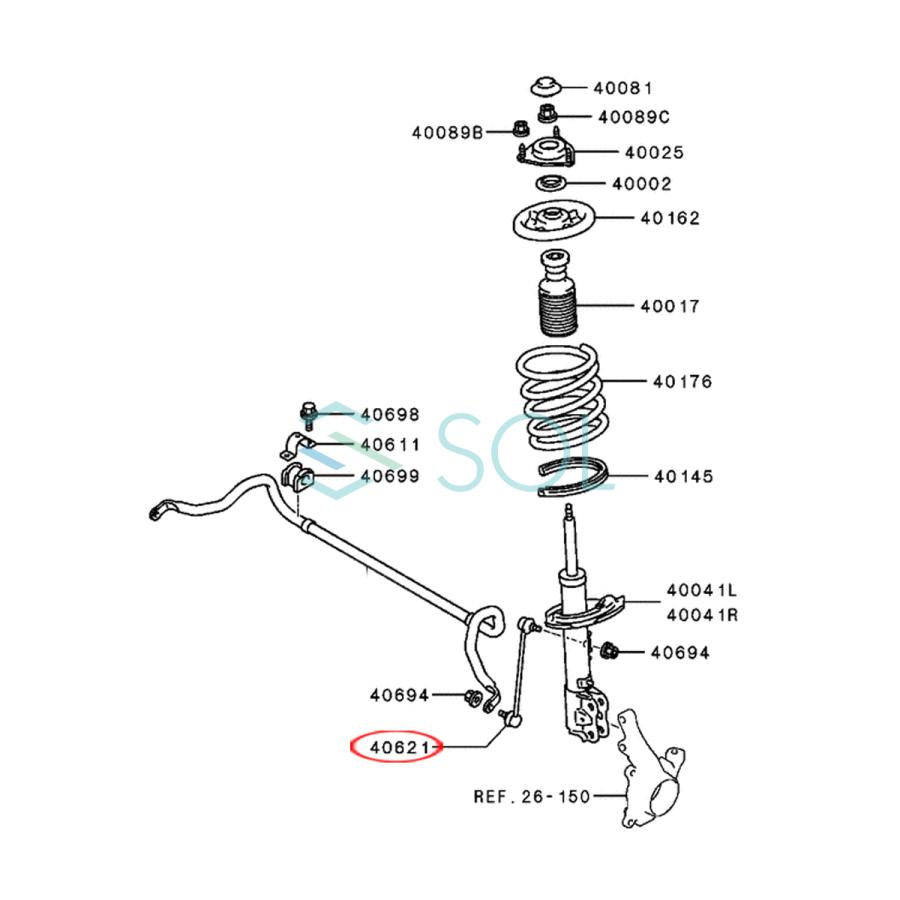 40081
40089C
40089B
40025
40002
40162
40017
40176
40698
40611
40699
SOL
40145
40041L
40041R
40694
40694
40621
REF. 26-150