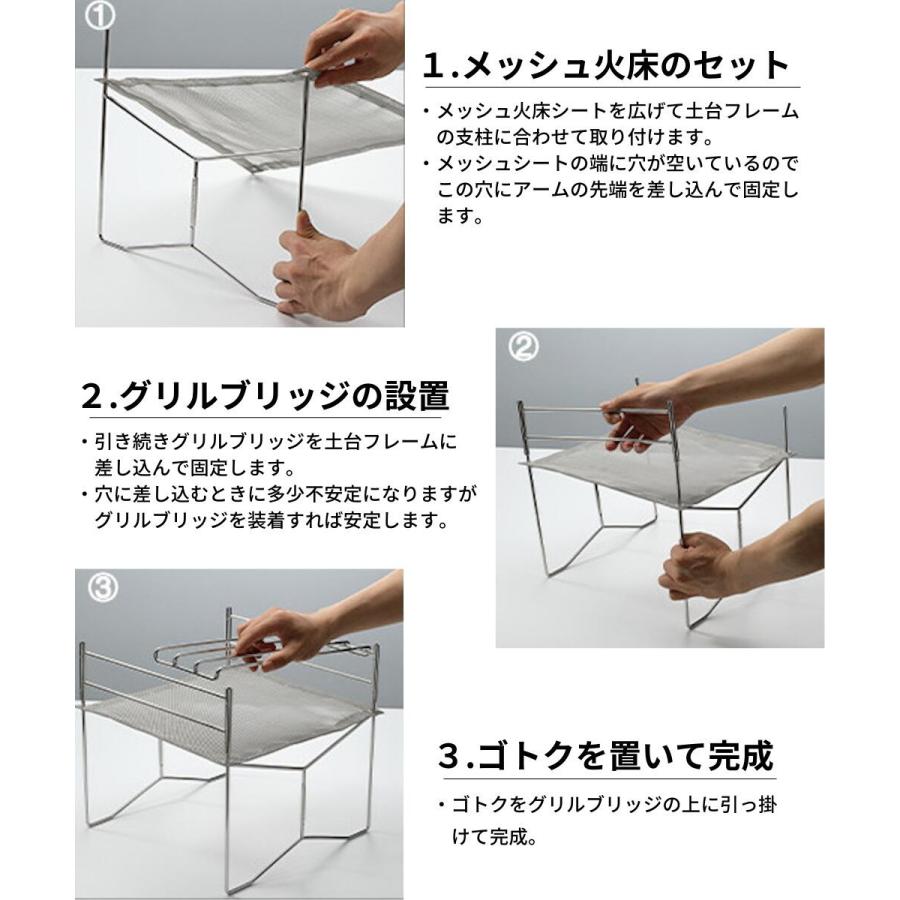 ①

1.メッシュ火床のセット

・メッシュ火床シートを広げて土台フレームの支柱に合わせて取り付けます。
・メッシュシートの端に穴が空いているのでこの穴にアームの先端を差し込んで固定します。

②

2.グリルブリッジの設置

・引き続きグリルブリッジを土台フレームに差し込んで固定します。
・穴に差し込むときに多少不安定になりますがグリルブリッジを装着すれば安定します。

③

3.ゴトクを置いて完成

・ゴトクをグリルブリッジの上に引っ掛けて完成。