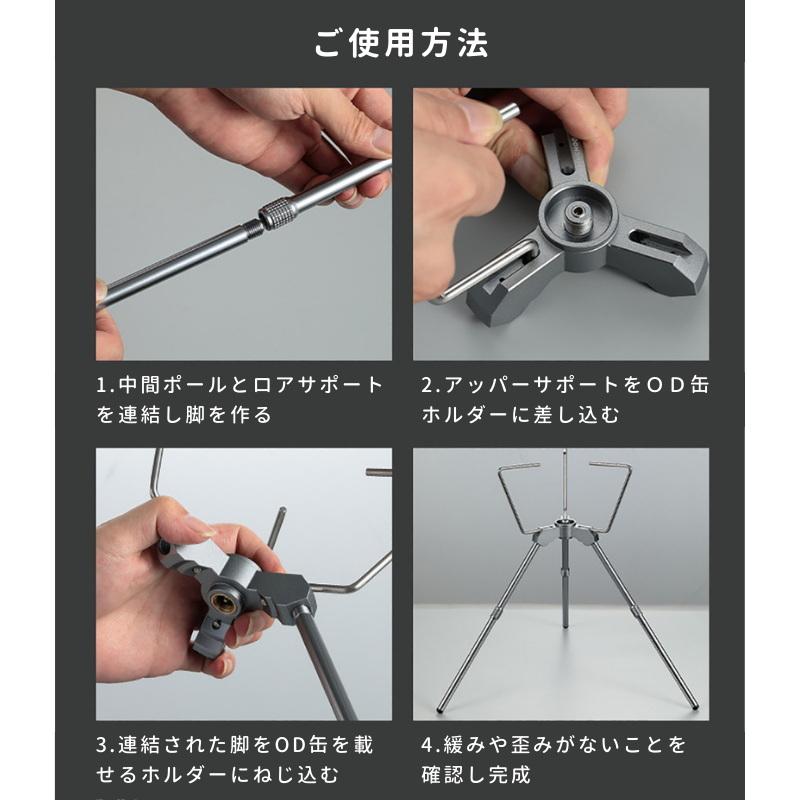 ご使用方法

1.中間ポールとロアサポートを連結し脚を作る

2.アッパーサポートをOD缶ホルダーに差し込む

3.連結された脚をOD缶を載せるホルダーにねじ込む

4.緩みや歪みがないことを確認し完成