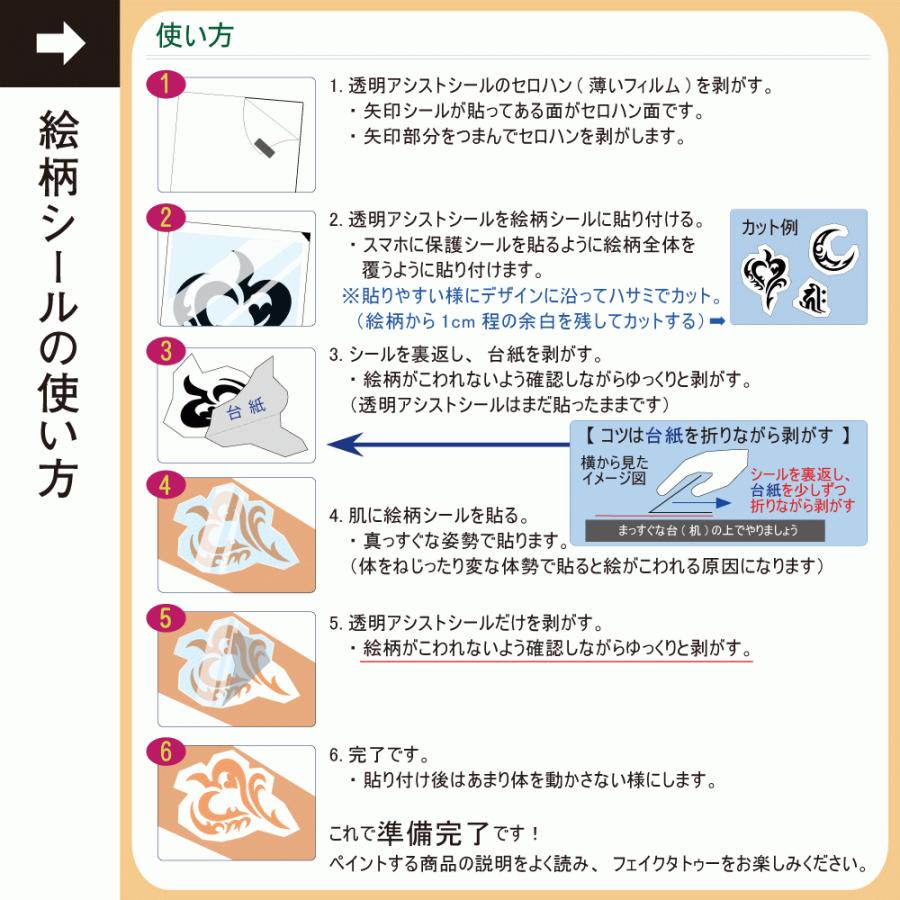 絵柄シールの使い方

使い方

1

1. 透明アシストシールのセロハン（薄いフィルム）を剥がす。
・矢印シールが貼ってある面がセロハン面です。
・矢印部分をつまんでセロハンを剥がします。

2

2. 透明アシストシールを絵柄シールに貼り付ける。
・スマホに保護シールを貼るように絵柄全体を覆うように貼り付けます。
※貼りやすい様にデザインに沿ってハサミでカット。
（絵柄から 1cm 程の余白を残してカットする）➡

カット例

3

台紙

3. シールを裏返し、台紙を剥がす。
・絵柄がこわれないよう確認しながらゆっくりと剥がす。
（透明アシストシールはまだ貼ったままです）

【 コツは台紙を折りながら剥がす 】
横から見たイメージ図
シールを裏返し、台紙を少しずつ折りながら剥がす
まっすぐな台（机）の上でやりましょう

4

4. 肌に絵柄シールを貼る。
・真っすぐな姿勢で貼ります。
（体をねじったり変な体勢で貼ると絵がこわれる原因になります）

5

5. 透明アシストシールだけを剥がす。
・絵柄がこわれないよう確認しながらゆっくりと剥がす。

6

6. 完了です。
・貼り付け後はあまり体を動かさない様にします。

これで準備完了です！
ペイントする商品の説明をよく読み、フェイクタトゥーをお楽しみください。