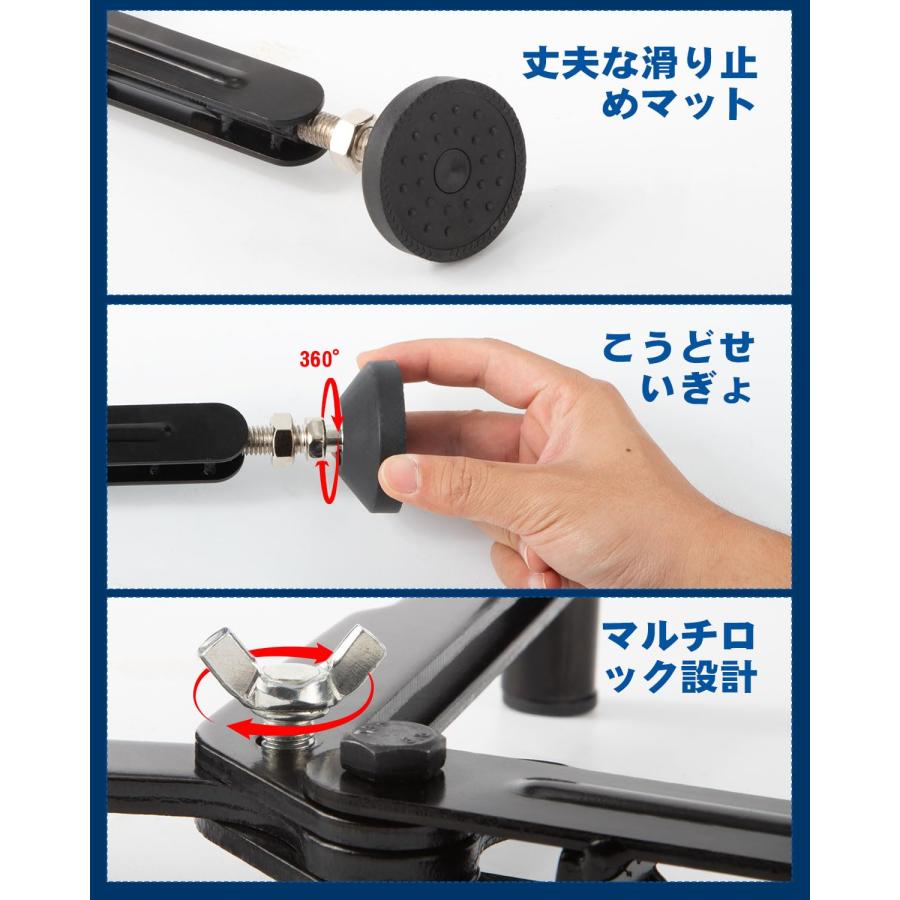 丈夫な滑り止めマット

360°

こうどせいぎょ

マルチロック設計