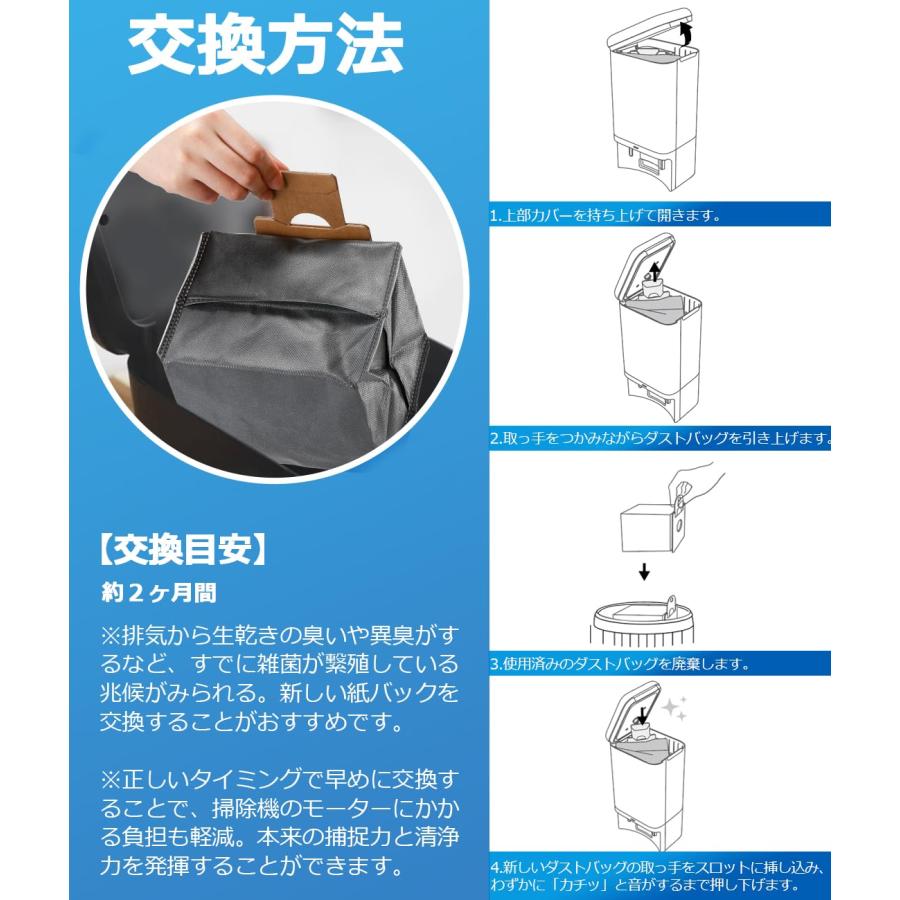 交換方法

【交換目安】

約２ヶ月間

※排気から生乾きの臭いや異臭がするなど、すでに雑菌が繁殖している兆候がみられる。新しい紙バックを交換することがおすすめです。

※正しいタイミングで早めに交換することで、掃除機のモーターにかかる負担も軽減。本来の捕捉力と清浄力を発揮することができます。

1.上部カバーを持ち上げて開きます。

2.取っ手をつかみながらダストバッグを引き上げます。

3.使用済みのダストバッグを廃棄します。

4.新しいダストバッグの取っ手をスロットに挿し込み、わずかに「カチッ」と音がするまで押し下げます。