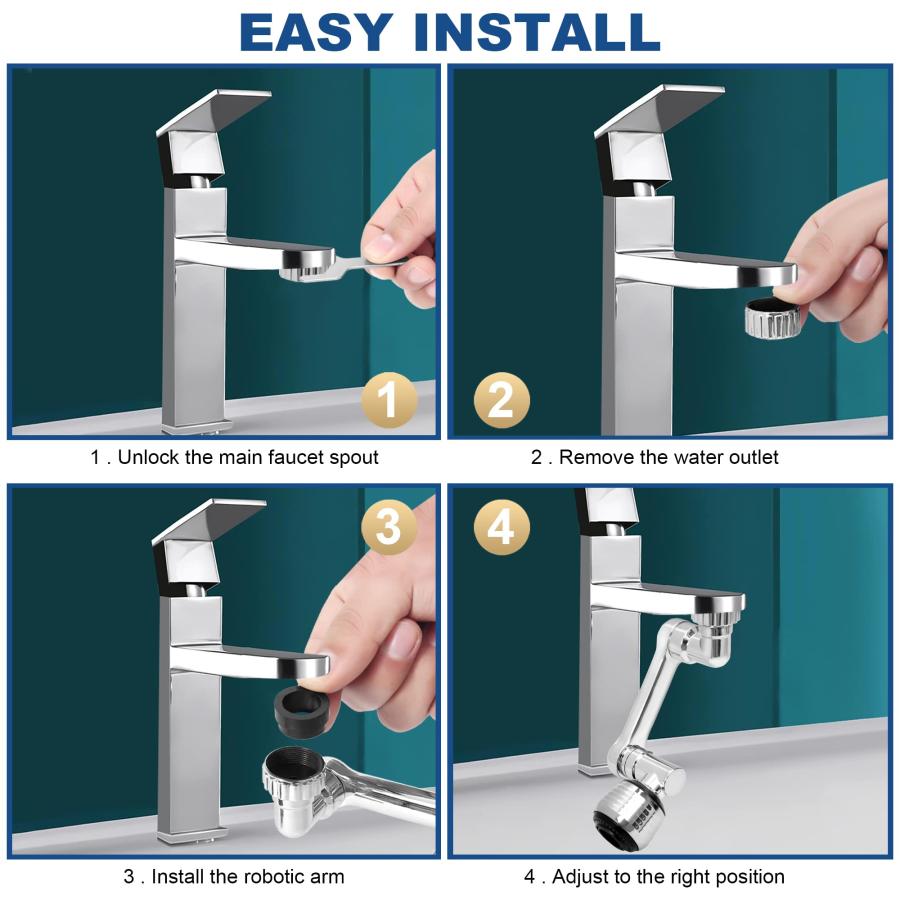 EASY INSTALL

1

1 . Unlock the main faucet spout

2

2 . Remove the water outlet

3

3 . Install the robotic arm

4

4 . Adjust to the right position