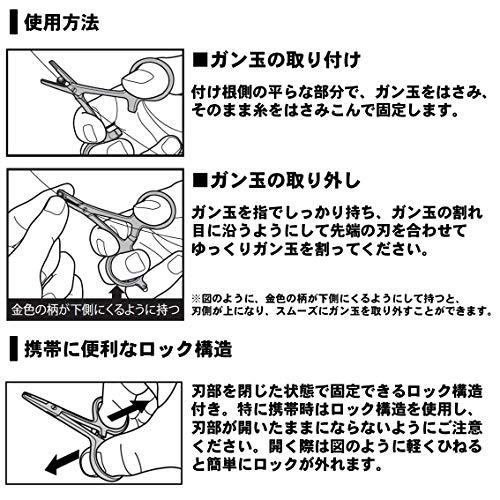 使用方法

■ガン玉の取り付け

付け根側の平らな部分で、ガン玉をはさみ、そのまま糸をはさみこんで固定します。

■ガン玉の取り外し

ガン玉を指でしっかり持ち、ガン玉の割れ目に沿うようにして先端の刃を合わせてゆっくりガン玉を割ってください。

金色の柄が下側にくるように持つ

※図のように、金色の柄が下側にくるようにして持つと、刃側が上になり、スムーズにガン玉を取り外すことができます。

携帯に便利なロック構造

刃部を閉じた状態で固定できるロック構造付き。特に携帯時はロック構造を使用し、刃部が開いたままにならないようにご注意ください。開く際は図のように軽くひねると簡単にロックが外れます。