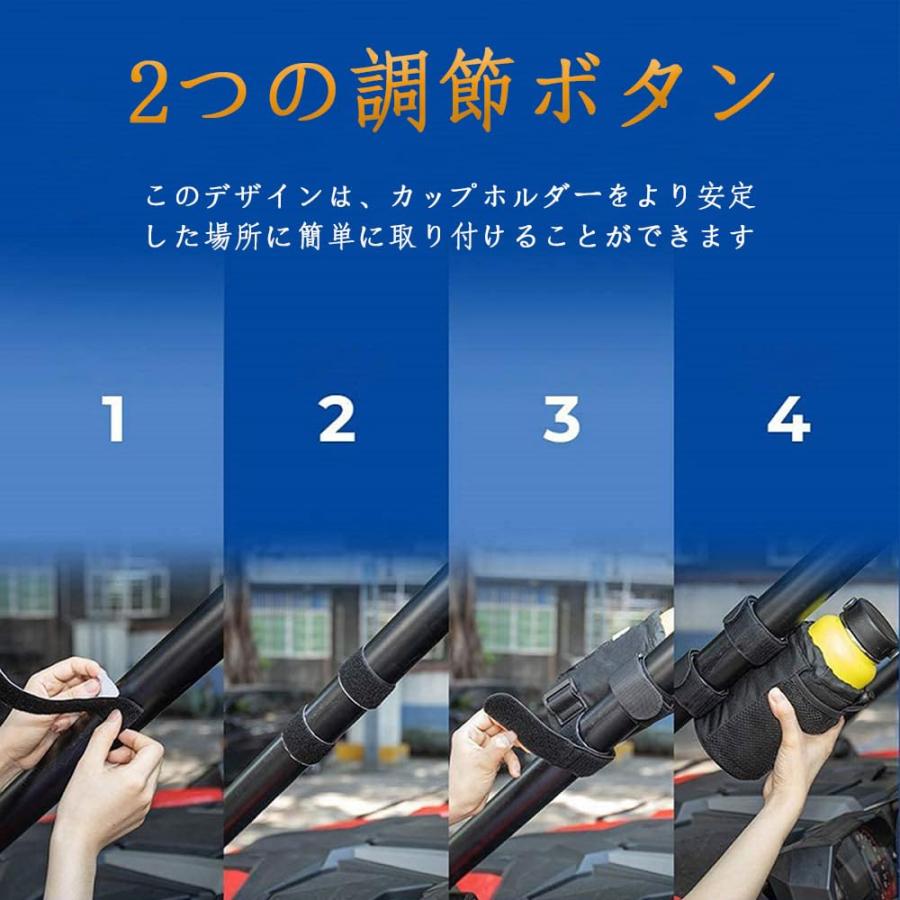 2つの調節ボタン

このデザインは、カップホルダーをより安定した場所に簡単に取り付けることができます

1

2

3

4