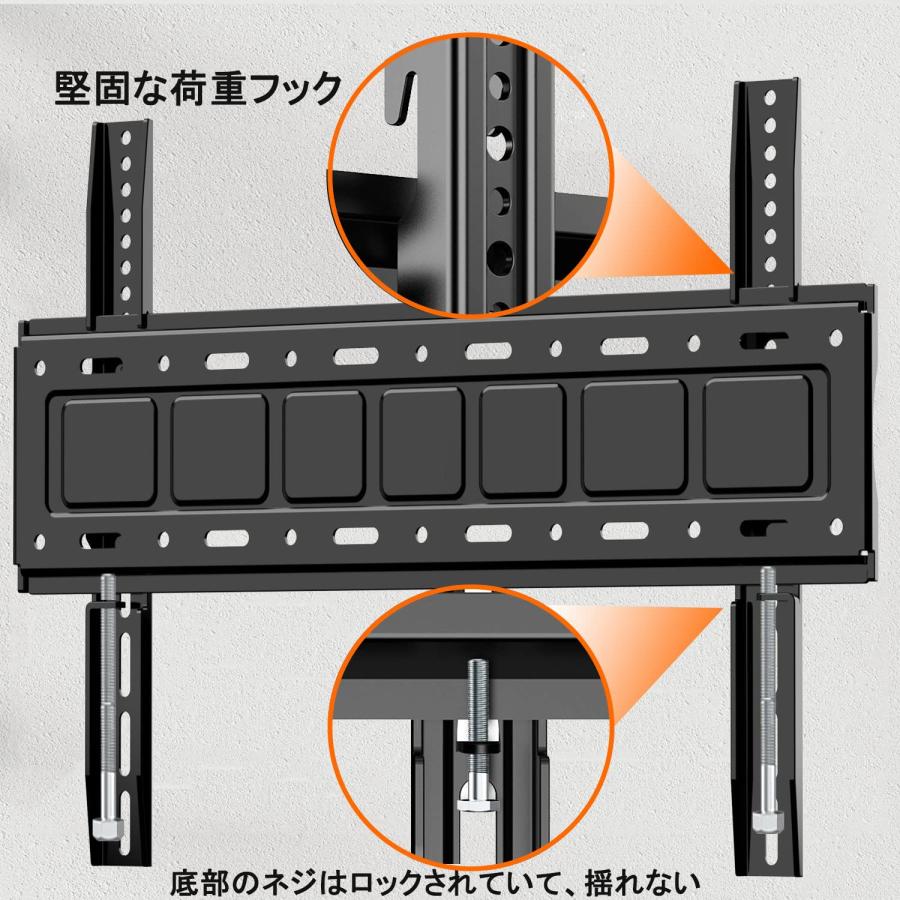 堅固な荷重フック

底部のネジはロックされていて、揺れない