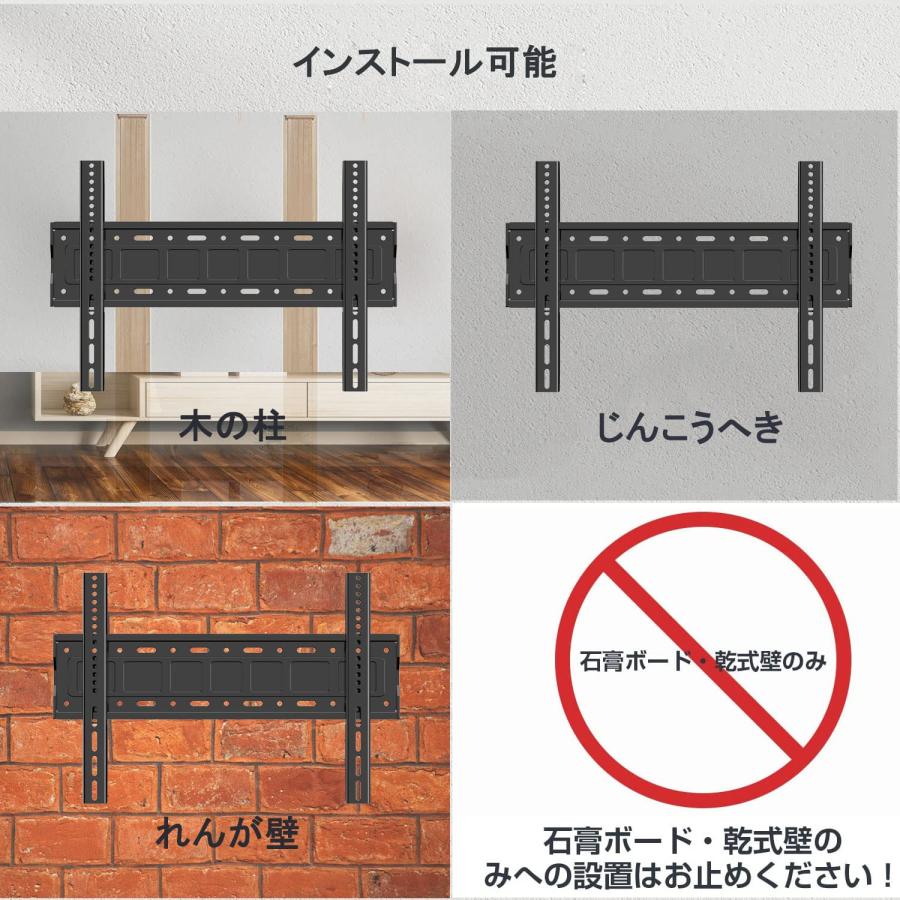 インストール可能

木の柱

じんこうへき

れんが壁

石膏ボード・乾式壁のみ

石膏ボード・乾式壁のみへの設置はお止めください！