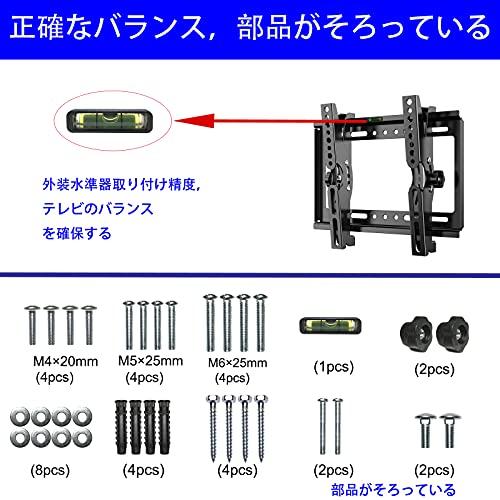 正確なバランス，部品がそろっている

外装水準器取り付け精度，
テレビのバランス
を確保する

M4×20mm
(4pcs)

M5×25mm
(4pcs)

M6×25mm
(4pcs)

(1pcs)

(2pcs)

(8pcs)

(4pcs)

(4pcs)

(2pcs)

(2pcs)

部品がそろっている