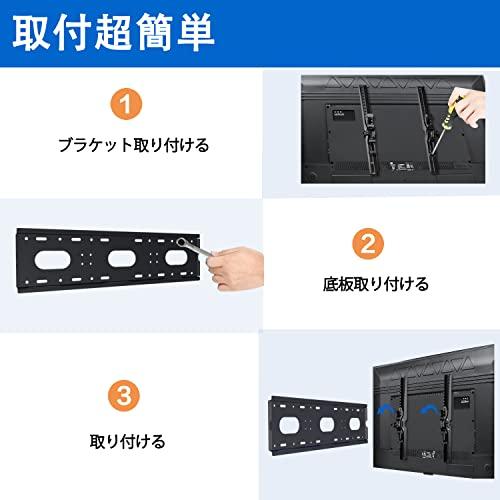 取付超簡単

1

ブラケット取り付ける

2

底板取り付ける

3

取り付ける