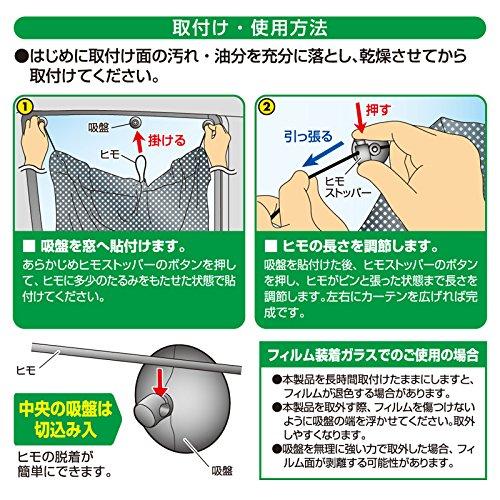 取付け・使用方法

●はじめに取付け面の汚れ・油分を充分に落とし、乾燥させてから取付けてください。

①

吸盤

掛ける

ヒモ

■ 吸盤を窓へ貼付けます。

あらかじめヒモストッパーのボタンを押して、ヒモに多少のたるみをもたせた状態で貼付けてください。

②

押す

引っ張る

ヒモストッパー

■ ヒモの長さを調節します。

吸盤を貼付けた後、ヒモストッパーのボタンを押し、ヒモがピンと張った状態まで長さを調節します。左右にカーテンを広げれば完成です。

ヒモ

中央の吸盤は切込み入

ヒモの脱着が簡単にできます。

吸盤

フィルム装着ガラスでのご使用の場合

●本製品を長時間取付けたままにしますと、フィルムが退色する場合があります。
●本製品を取外す際、フィルムを傷つけないように吸盤の端を浮かせてください。取外しやすくなります。
●吸盤を無理に強い力で取外した場合、フィルム面が剥離する可能性があります。