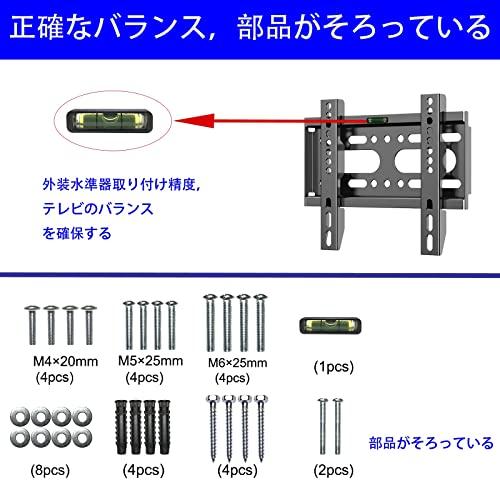 正確なバランス，部品がそろっている

外装水準器取り付け精度，
テレビのバランス
を確保する

M4×20mm
(4pcs)

M5×25mm
(4pcs)

M6×25mm
(4pcs)

(1pcs)

(8pcs)

(4pcs)

(4pcs)

(2pcs)

部品がそろっている