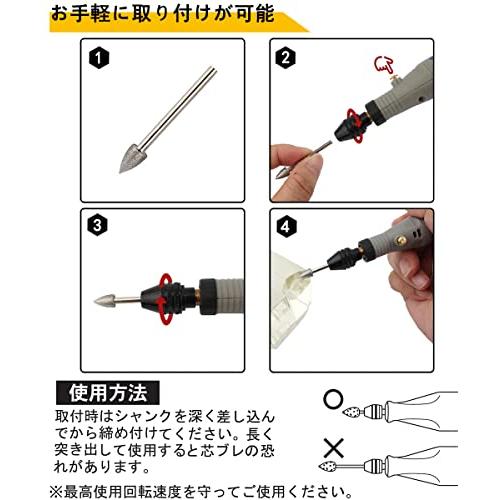 お手軽に取り付けが可能

1

2

3

4

使用方法

取付時はシャンクを深く差し込んでから締め付けてください。長く突き出して使用すると芯ブレの恐れがあります。

○

×

※最高使用回転速度を守ってご使用ください。