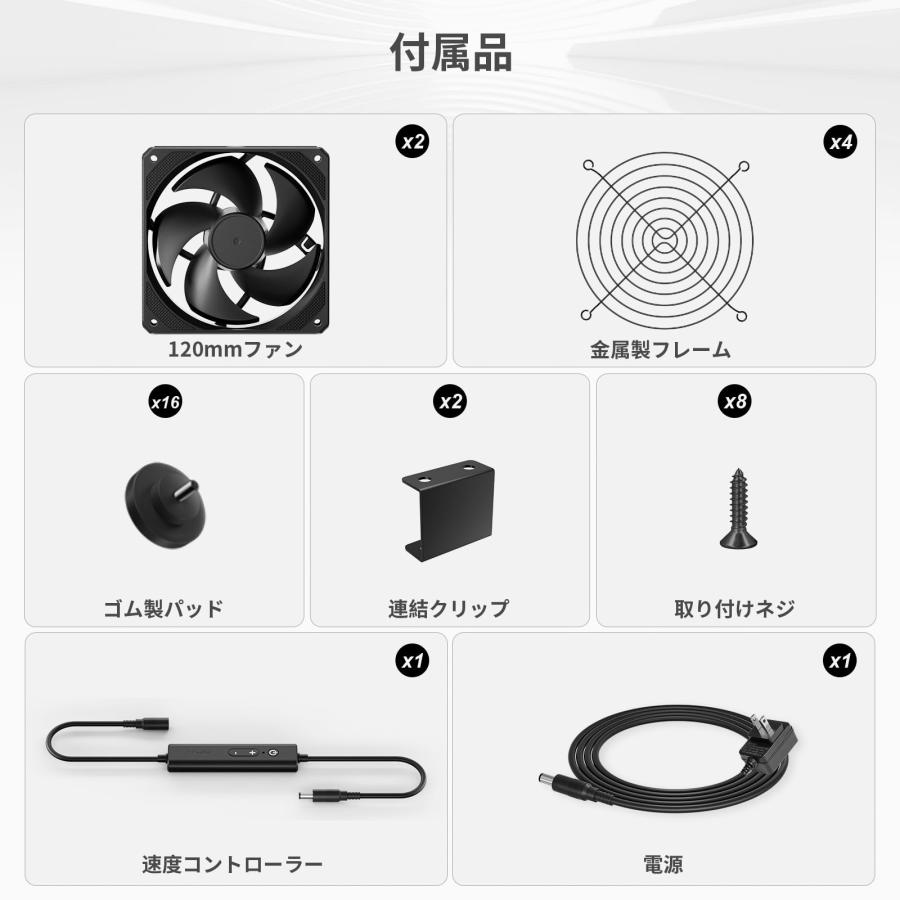 付属品

x2

120mmファン

x4

金属製フレーム

x16

ゴム製パッド

x2

連結クリップ

x8

取り付けネジ

x1

速度コントローラー

x1

電源