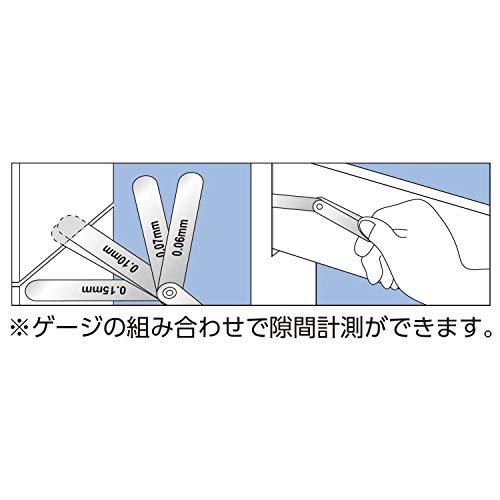 0.15mm
0.10mm
0.07mm
0.06mm

※ゲージの組み合わせで隙間計測ができます。