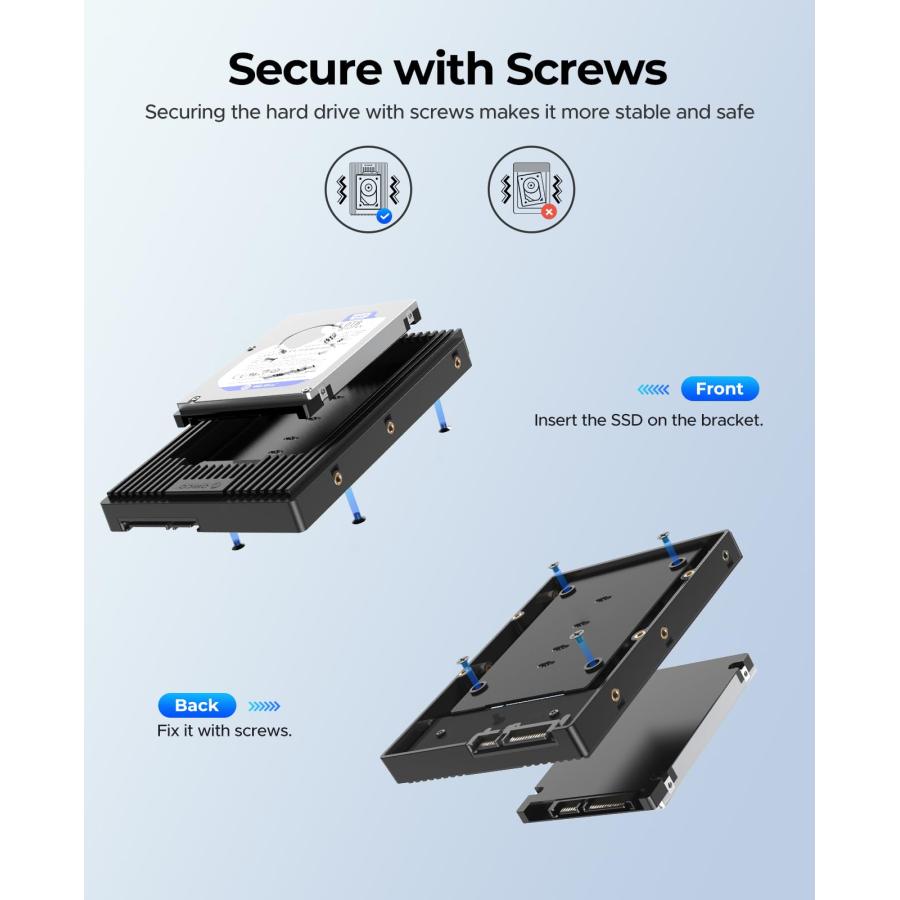 Secure with Screws

Securing the hard drive with screws makes it more stable and safe

Front

Insert the SSD on the bracket.

Back

Fix it with screws.