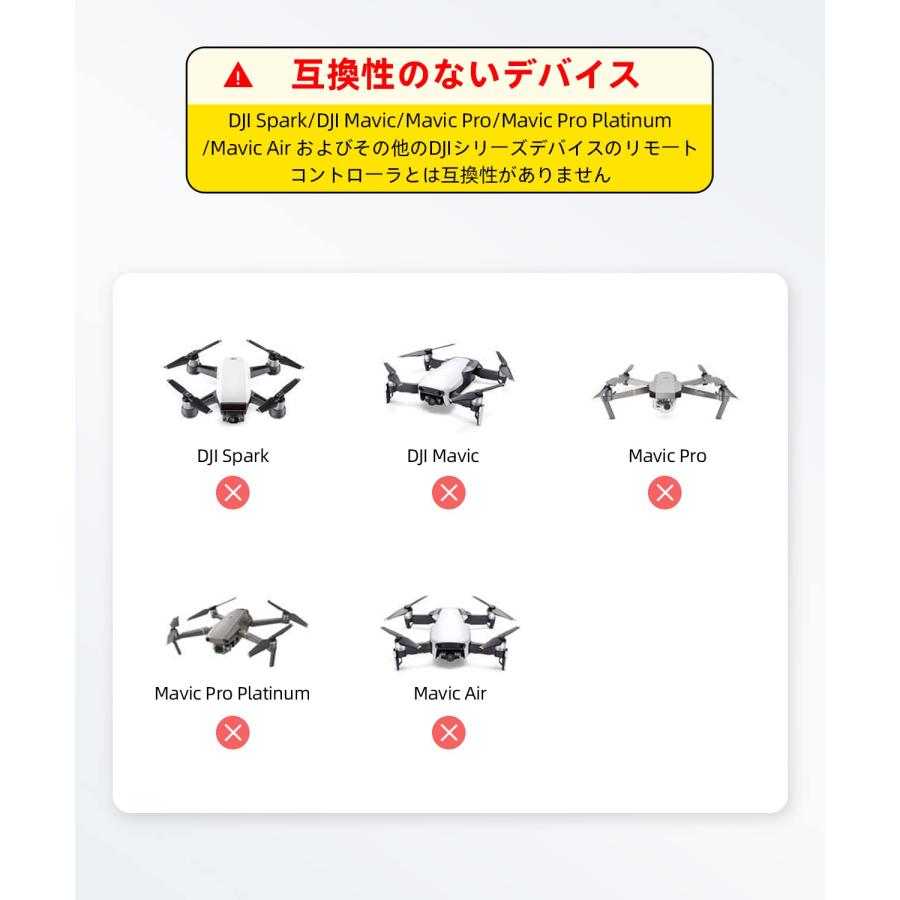 互換性のないデバイス

DJI Spark/DJI Mavic/Mavic Pro/Mavic Pro Platinum /Mavic Air およびその他のDJIシリーズデバイスのリモートコントローラとは互換性がありません

DJI Spark

DJI Mavic

Mavic Pro

Mavic Pro Platinum

Mavic Air