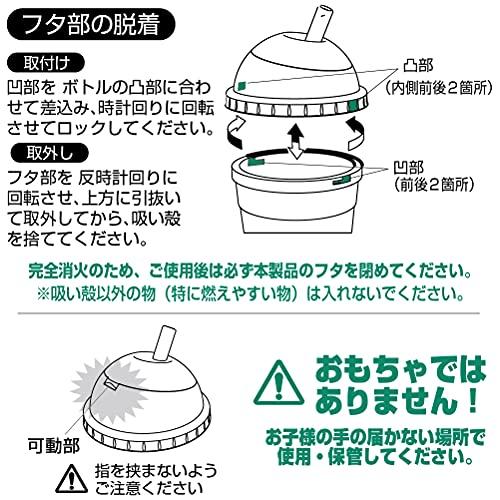 フタ部の脱着

取付け

凹部を ボトルの凸部に合わせて差込み、時計回りに回転させてロックしてください。

取外し

フタ部を 反時計回りに回転させ、上方に引抜いて取外してから、吸い殻を捨ててください。

凸部
（内側前後２箇所）

凹部
（前後２箇所）

完全消火のため、ご使用後は必ず本製品のフタを閉めてください。
※吸い殻以外の物（特に燃えやすい物）は入れないでください。

可動部

指を挟まないよう
ご注意ください

おもちゃでは
ありません！

お子様の手の届かない場所で
使用・保管してください。