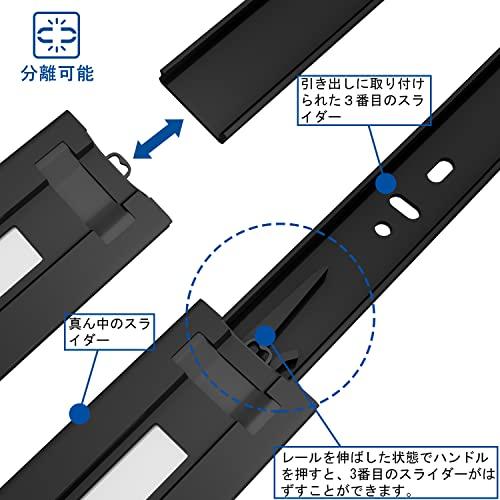 分離可能

引き出しに取り付けられた３番目のスライダー

真ん中のスライダー

レールを伸ばした状態でハンドルを押すと、3番目のスライダーがはずすことができます。