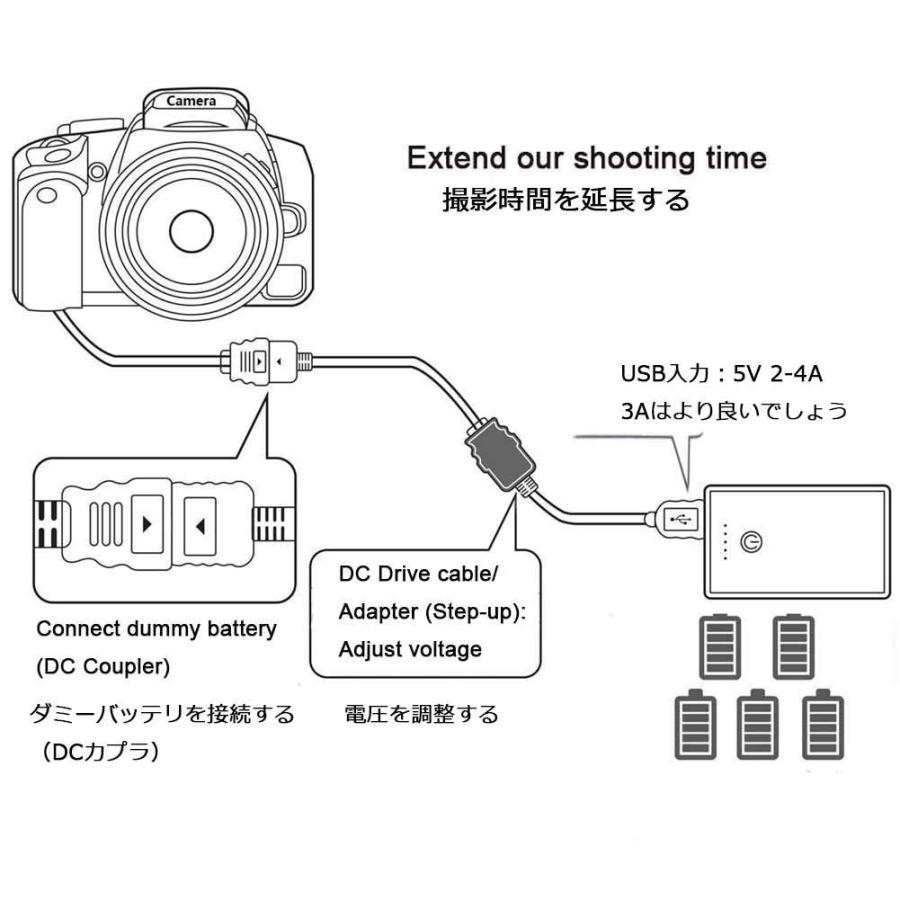 Camera

Extend our shooting time
撮影時間を延長する

USB入力：5V 2-4A
3Aはより良いでしょう

Connect dummy battery
(DC Coupler)

ダミーバッテリを接続する
（DCカプラ）

DC Drive cable/
Adapter (Step-up):
Adjust voltage

電圧を調整する