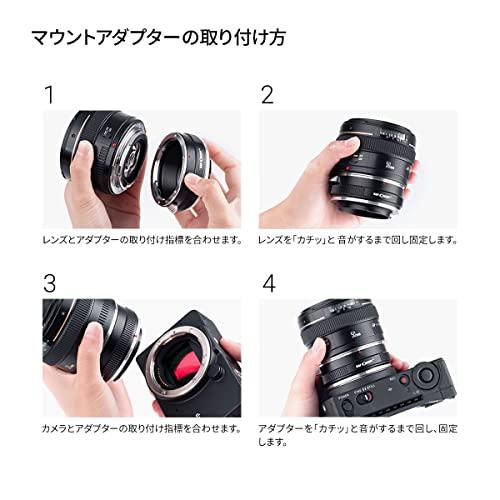 マウントアダプターの取り付け方

1

レンズとアダプターの取り付け指標を合わせます。

2

レンズを「カチッ」と 音がするまで回し固定します。

3

カメラとアダプターの取り付け指標を合わせます。

4

アダプターを「カチッ」と音がするまで回し、固定します。