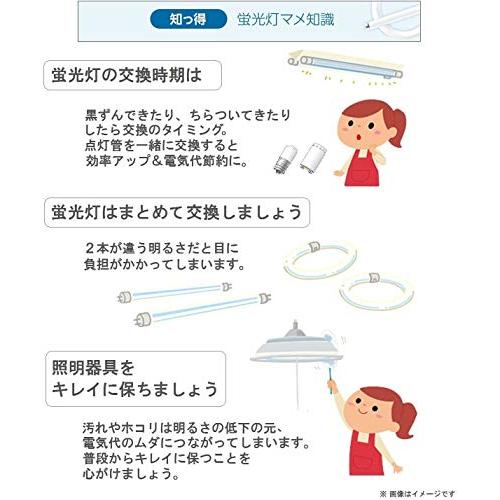 知っ得　蛍光灯マメ知識

蛍光灯の交換時期は

黒ずんできたり、ちらついてきたりしたら交換のタイミング。
点灯管を一緒に交換すると効率アップ＆電気代節約に。

蛍光灯はまとめて交換しましょう

２本が違う明るさだと目に負担がかかってしまいます。

照明器具をキレイに保ちましょう

汚れやホコリは明るさの低下の元、電気代のムダにつながってしまいます。
普段からキレイに保つことを心がけましょう。

※ 画像はイメージです