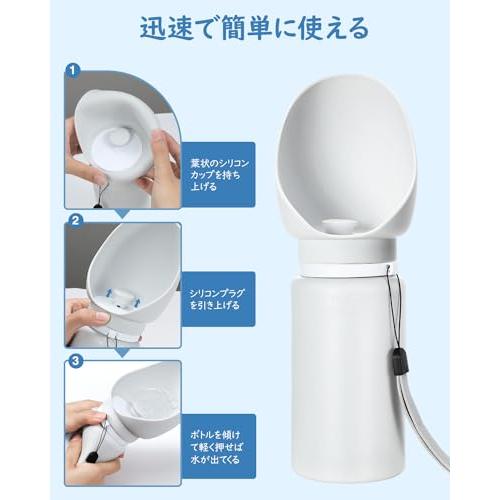 迅速で簡単に使える

1

葉状のシリコンカップを持ち上げる

2

シリコンプラグを引き上げる

3

ボトルを傾けて軽く押せば水が出てくる