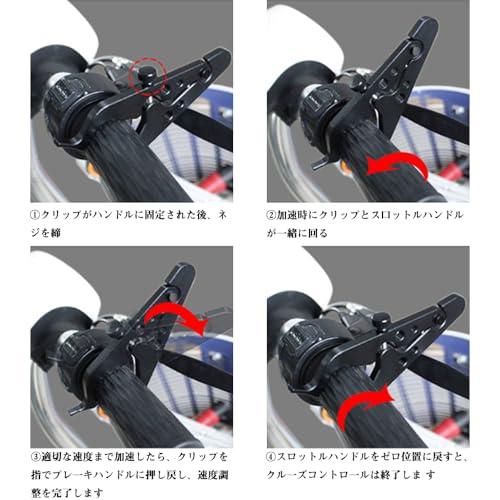 ①クリップがハンドルに固定された後、ネジを締

②加速時にクリップとスロットルハンドルが一緒に回る

③適切な速度まで加速したら、クリップを指でブレーキハンドルに押し戻し、速度調整を完了します

④スロットルハンドルをゼロ位置に戻すと、クルーズコントロールは終了しま す