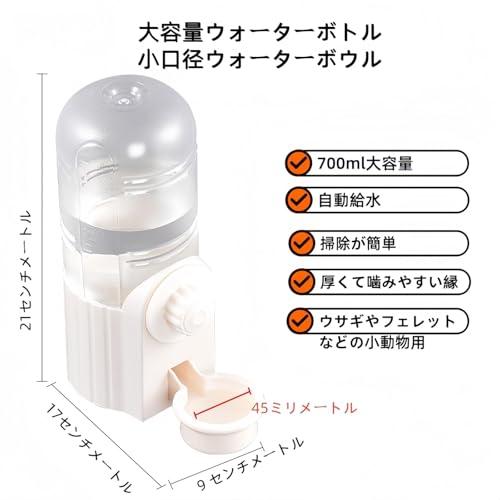 大容量ウォーターボトル
小口径ウォーターボウル

21センチメートル

700ml大容量

自動給水

掃除が簡単

厚くて噛みやすい縁

ウサギやフェレット
などの小動物用

45ミリメートル

17センチメートル

9 センチメートル