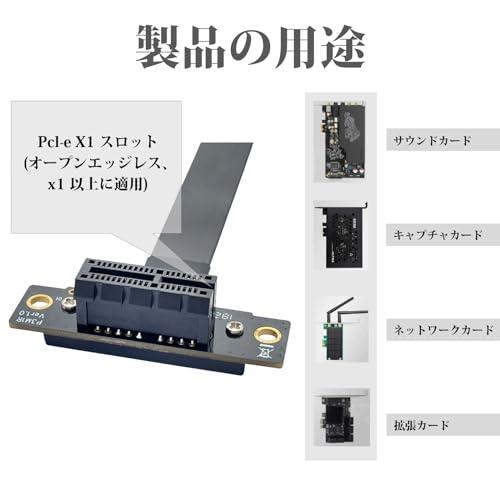 製品の用途

Pcl-e X1 スロット
(オープンエッジレス、
x1 以上に適用)

P3MR
Ver1.0

サウンドカード

キャプチャカード

ネットワークカード

拡張カード