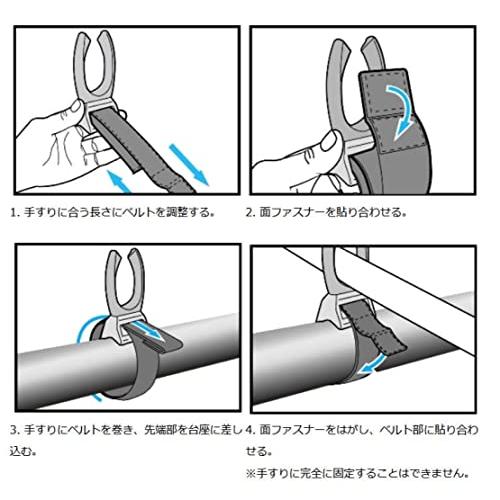 1. 手すりに合う長さにベルトを調整する。

2. 面ファスナーを貼り合わせる。

3. 手すりにベルトを巻き、先端部を台座に差し込む。

4. 面ファスナーをはがし、ベルト部に貼り合わせる。

※手すりに完全に固定することはできません。