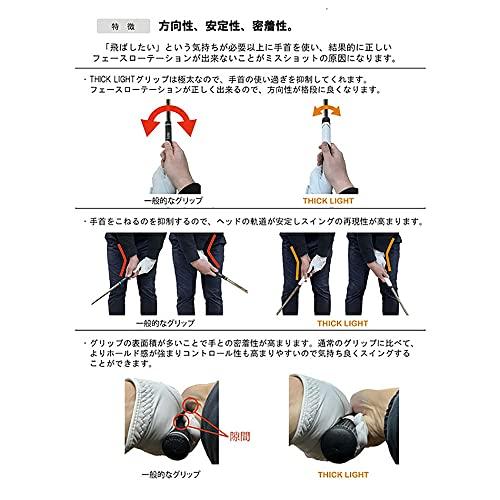 特 徴　方向性、安定性、密着性。

「飛ばしたい」という気持ちが必要以上に手首を使い、結果的に正しいフェースローテーションが出来ないことがミスショットの原因になります。

・THICK LIGHTグリップは極太なので、手首の使い過ぎを抑制してくれます。フェースローテーションが正しく出来るので、方向性が格段に良くなります。

一般的なグリップ

THICK LIGHT

・手首をこねるのを抑制するので、ヘッドの軌道が安定しスイングの再現性が高まります。

一般的なグリップ

THICK LIGHT

・グリップの表面積が多いことで手との密着性が高まります。通常のグリップに比べて、よりホールド感が強まりコントロール性も高まりやすいので気持ち良くスイングすることができます。

隙間

一般的なグリップ

THICK LIGHT