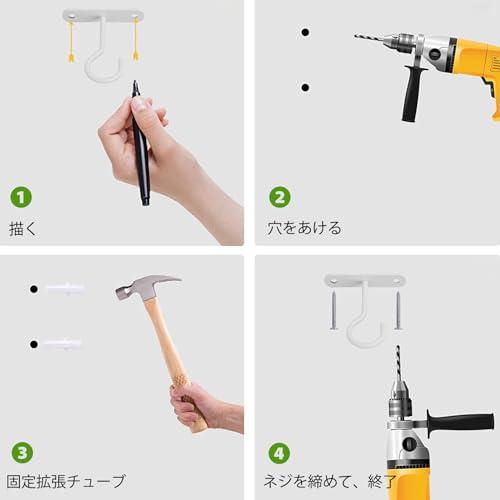 1
描く

2
穴をあける

3
固定拡張チューブ

4
ネジを締めて、終了