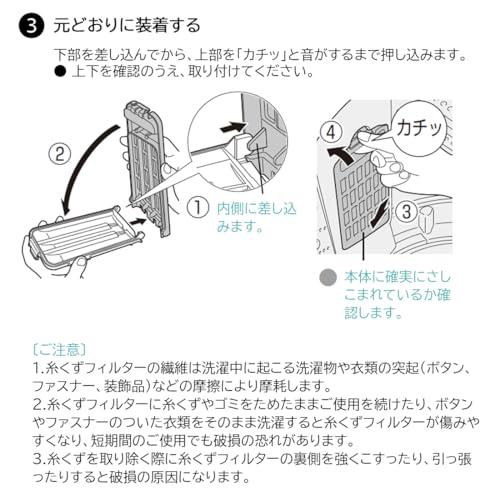 ❸ 元どおりに装着する

下部を差し込んでから、上部を「カチッ」と音がするまで押し込みます。
● 上下を確認のうえ、取り付けてください。

②

① 内側に差し込みます。

④

カチッ

③

本体に確実にさしこまれているか確認します。

〔ご注意〕
1.糸くずフィルターの繊維は洗濯中に起こる洗濯物や衣類の突起(ボタン、ファスナー、装飾品)などの摩擦により摩耗します。
2.糸くずフィルターに糸くずやゴミをためたままご使用を続けたり、ボタンやファスナーのついた衣類をそのまま洗濯すると糸くずフィルターが傷みやすくなり、短期間のご使用でも破損の恐れがあります。
3.糸くずを取り除く際に糸くずフィルターの裏側を強くこすったり、引っ張ったりすると破損の原因になります。