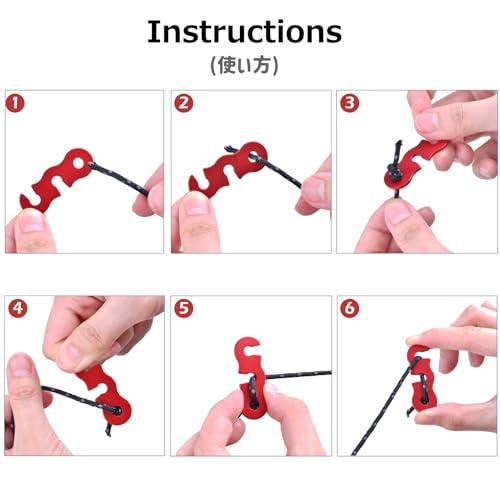 Instructions
(使い方)

1

2

3

4

5

6