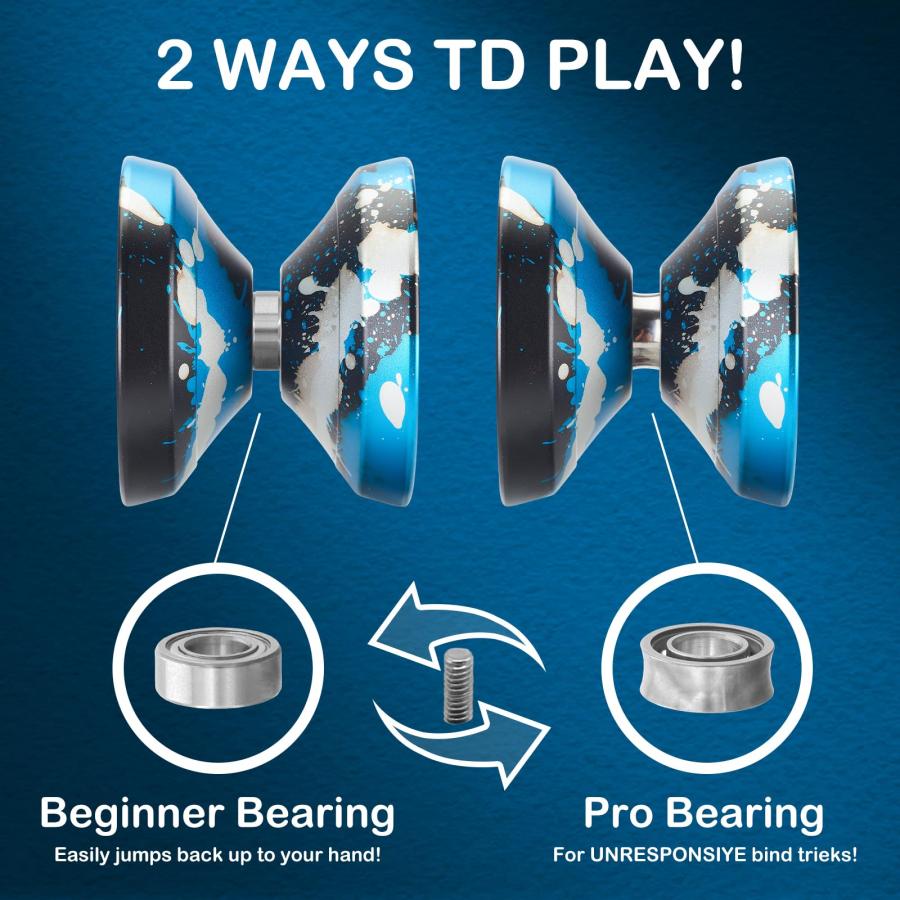 2 WAYS TD PLAY!

Beginner Bearing
Easily jumps back up to your hand!

Pro Bearing
For UNRESPONSIYE bind trieks!