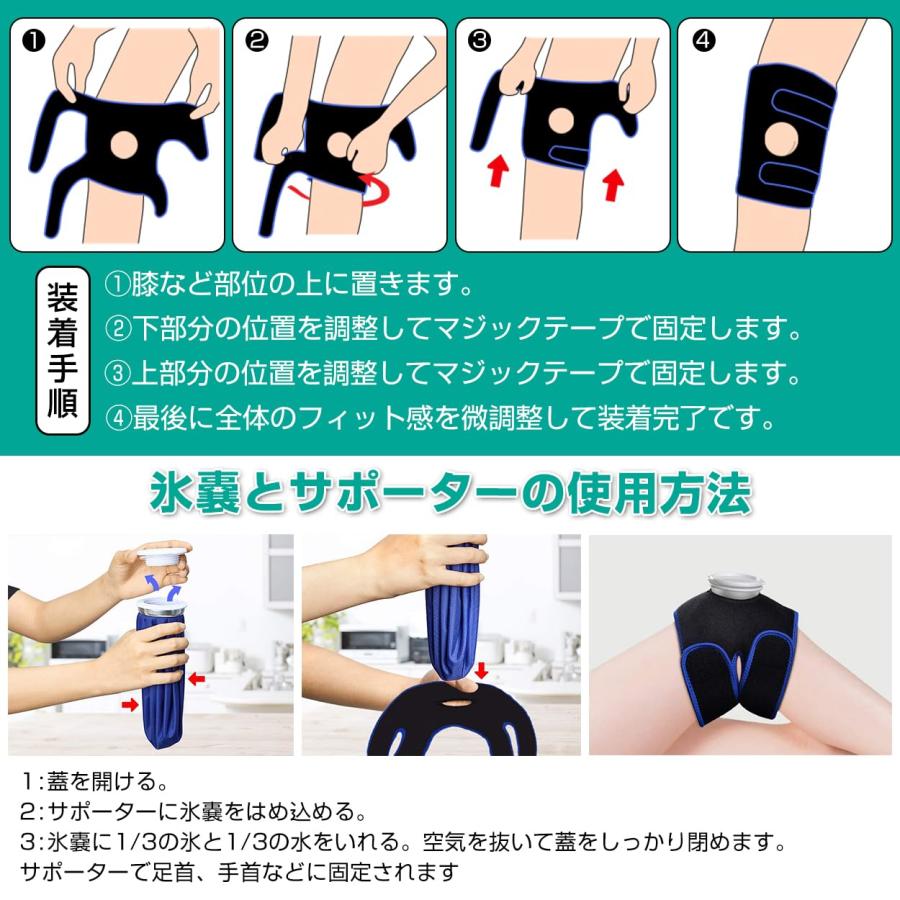 ❶ ❷ ❸ ❹

装着手順

①膝など部位の上に置きます。
②下部分の位置を調整してマジックテープで固定します。
③上部分の位置を調整してマジックテープで固定します。
④最後に全体のフィット感を微調整して装着完了です。

氷嚢とサポーターの使用方法

1:蓋を開ける。
2:サポーターに氷嚢をはめ込める。
3:氷嚢に1/3の氷と1/3の水をいれる。空気を抜いて蓋をしっかり閉めます。
サポーターで足首、手首などに固定されます