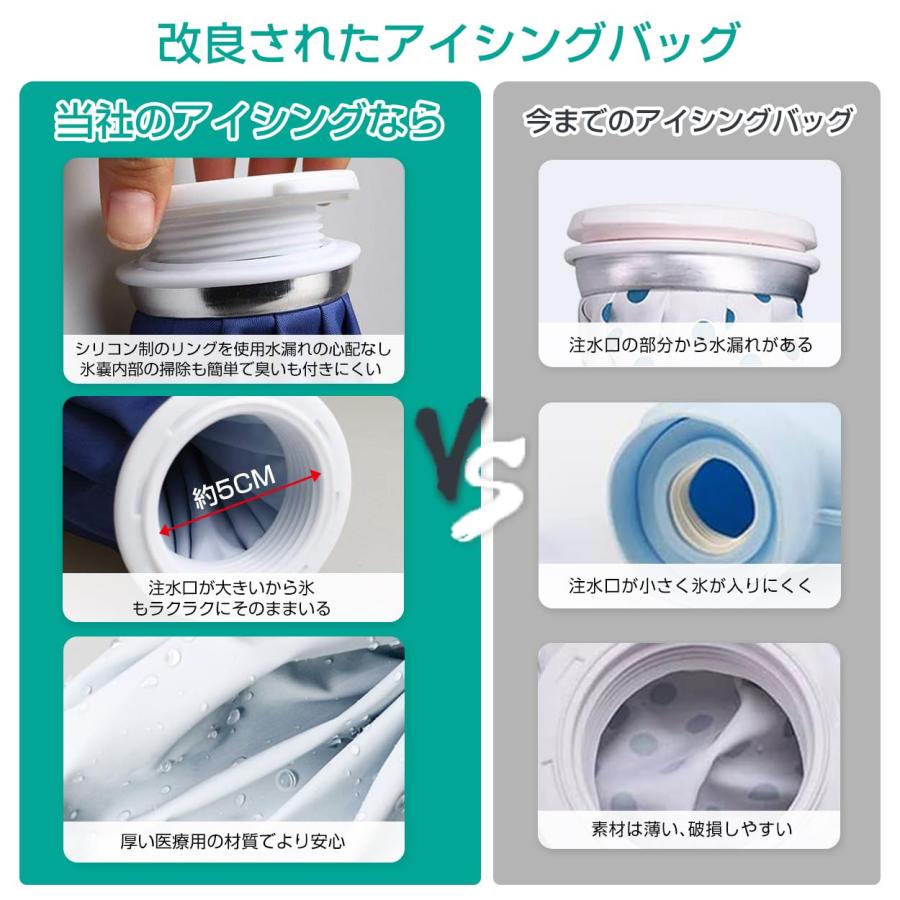 改良されたアイシングバッグ

当社のアイシングなら

シリコン制のリングを使用水漏れの心配なし
氷嚢内部の掃除も簡単で臭いも付きにくい

約5CM

注水口が大きいから氷もラクラクにそのままいる

厚い医療用の材質でより安心

VS

今までのアイシングバッグ

注水口の部分から水漏れがある

注水口が小さく氷が入りにくく

素材は薄い、破損しやすい