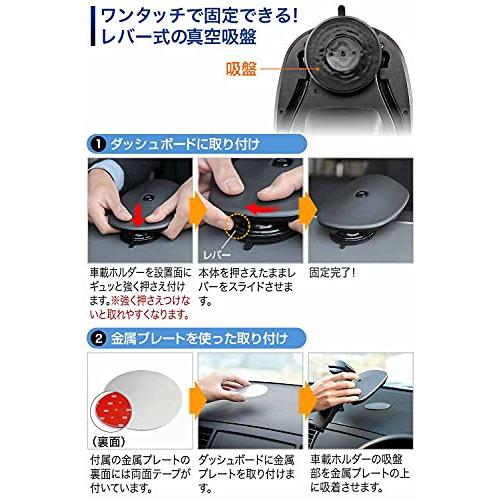 ワンタッチで固定できる!
レバー式の真空吸盤

吸盤

❶ ダッシュボードに取り付け

レバー

車載ホルダーを設置面にギュッと強く押さえ付けます。※強く押さえつけないと取れやすくなります。

本体を押さえたままレバーをスライドさせます。

固定完了!

❷ 金属プレートを使った取り付け

(裏面)

付属の金属プレートの裏面には両面テープが付いています。

ダッシュボードに金属プレートを取り付けます。

車載ホルダーの吸盤部を金属プレートの上に吸着させます。